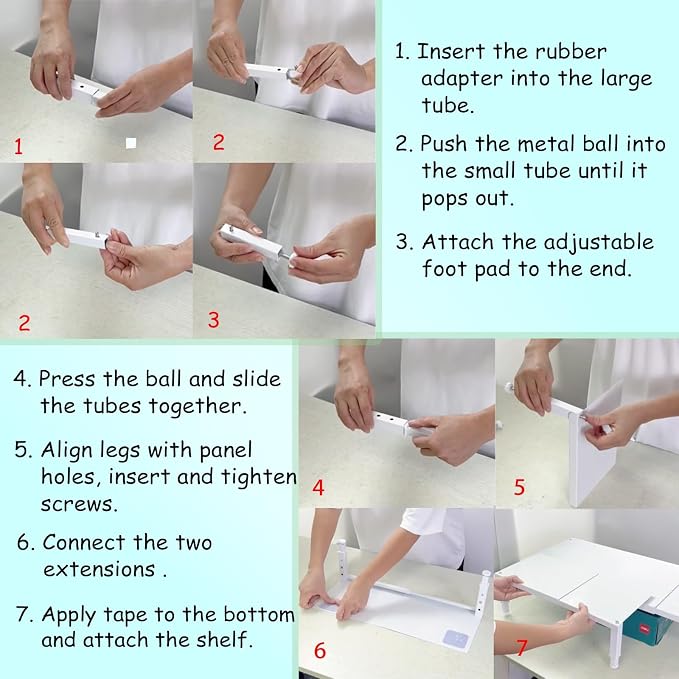 1

2

2

3

1. Insert the rubber adapter into the large tube.

2. Push the metal ball into the small tube until it pops out.

3. Attach the adjustable foot pad to the end.

4. Press the ball and slide the tubes together.

5. Align legs with panel holes, insert and tighten screws.

6. Connect the two extensions .

7. Apply tape to the bottom and attach the shelf.

4

5

6

7