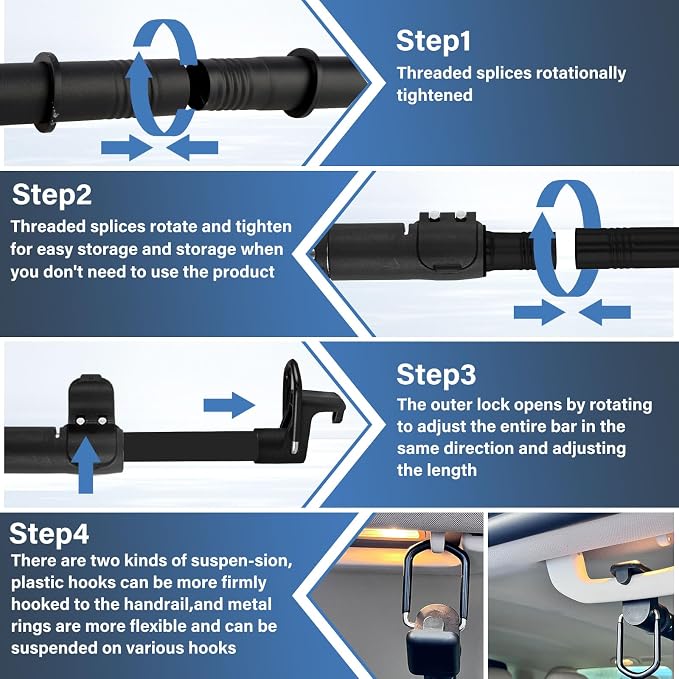 Step1
Threaded splices rotationally tightened

Step2
Threaded splices rotate and tighten for easy storage and storage when you don't need to use the product

Step3
The outer lock opens by rotating to adjust the entire bar in the same direction and adjusting the length

Step4
There are two kinds of suspen-sion, plastic hooks can be more firmly hooked to the handrail,and metal rings are more flexible and can be suspended on various hooks