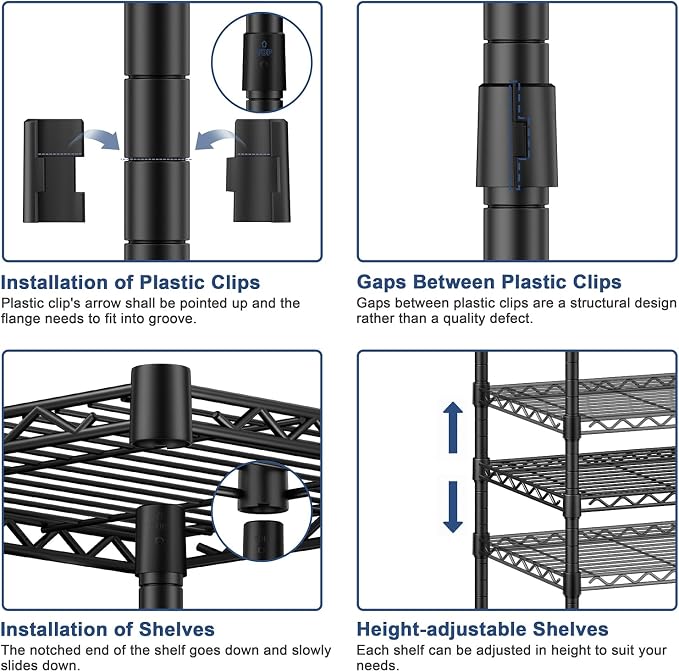 Installation of Plastic Clips
Plastic clip's arrow shall be pointed up and the flange needs to fit into groove.

Gaps Between Plastic Clips
Gaps between plastic clips are a structural design rather than a quality defect.

Installation of Shelves
The notched end of the shelf goes down and slowly slides down.

Height-adjustable Shelves
Each shelf can be adjusted in height to suit your needs.