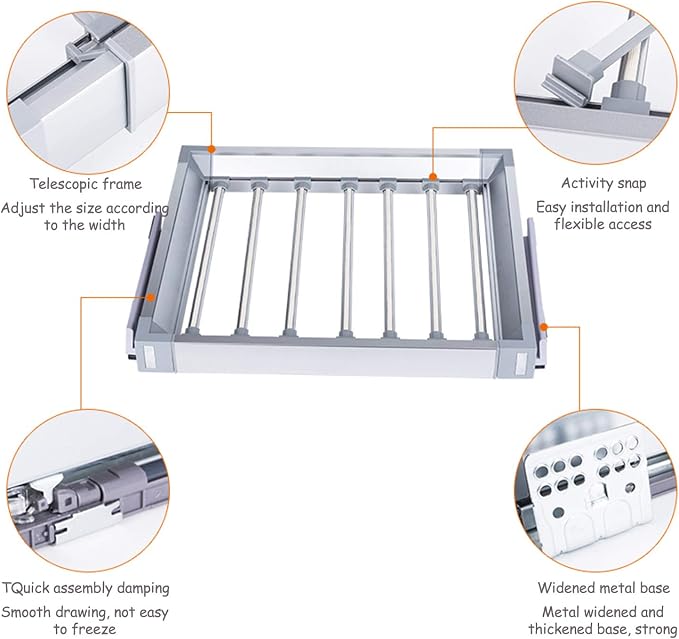 Telescopic frame

Adjust the size according to the width

Activity snap

Easy installation and flexible access

TQuick assembly damping

Smooth drawing, not easy to freeze

Widened metal base

Metal widened and thickened base, strong