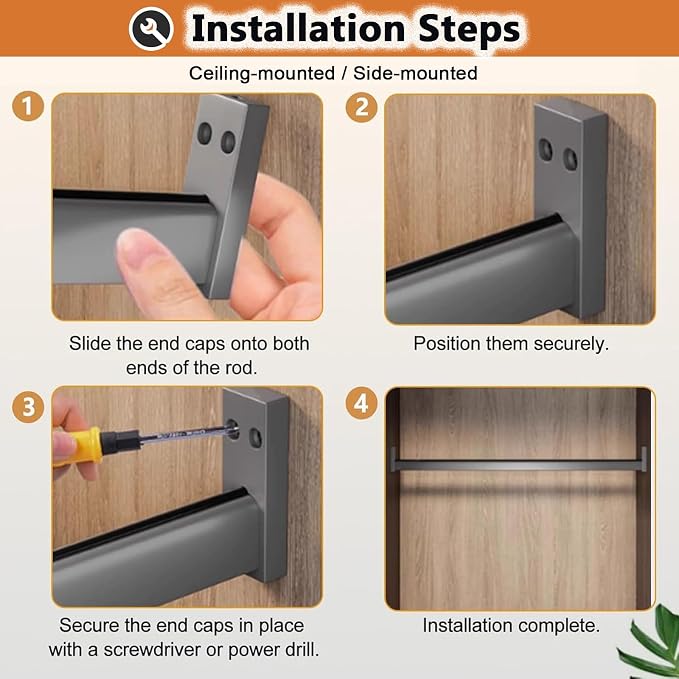 Installation Steps

Ceiling-mounted / Side-mounted

1

Slide the end caps onto both ends of the rod.

2

Position them securely.

3

Secure the end caps in place with a screwdriver or power drill.

4

Installation complete.