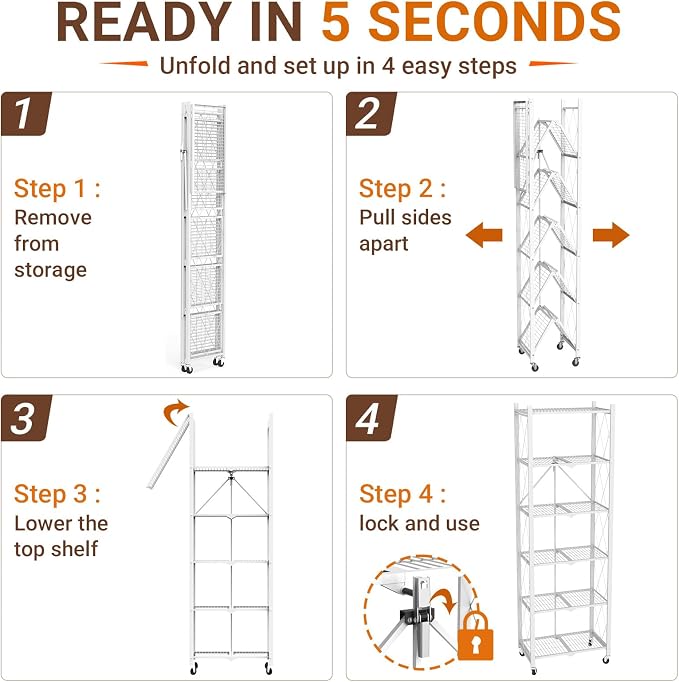 READY IN 5 SECONDS

Unfold and set up in 4 easy steps

1

Step 1 :
Remove from storage

2

Step 2 :
Pull sides apart

3

Step 3 :
Lower the top shelf

4

Step 4 :
lock and use