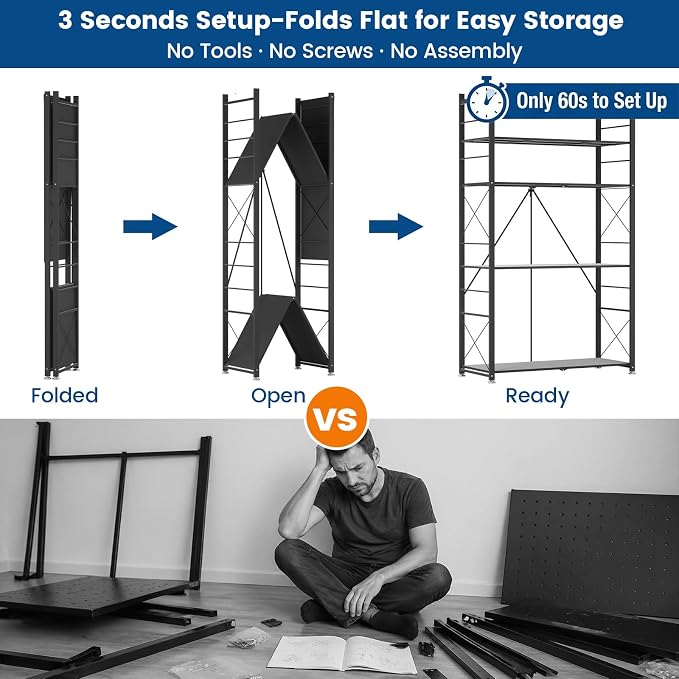 3 Seconds Setup-Folds Flat for Easy Storage
No Tools · No Screws · No Assembly

Only 60s to Set Up

Folded

Open

Ready

VS