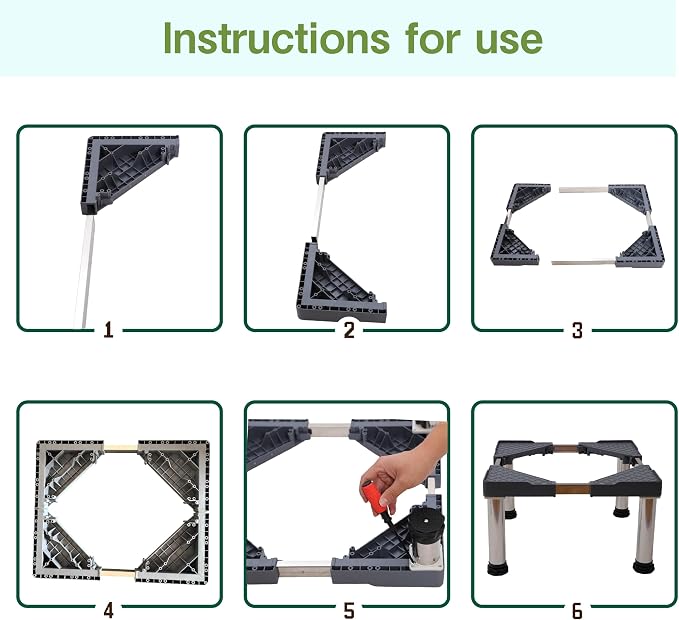 Instructions for use

1

2

3

4

5

6