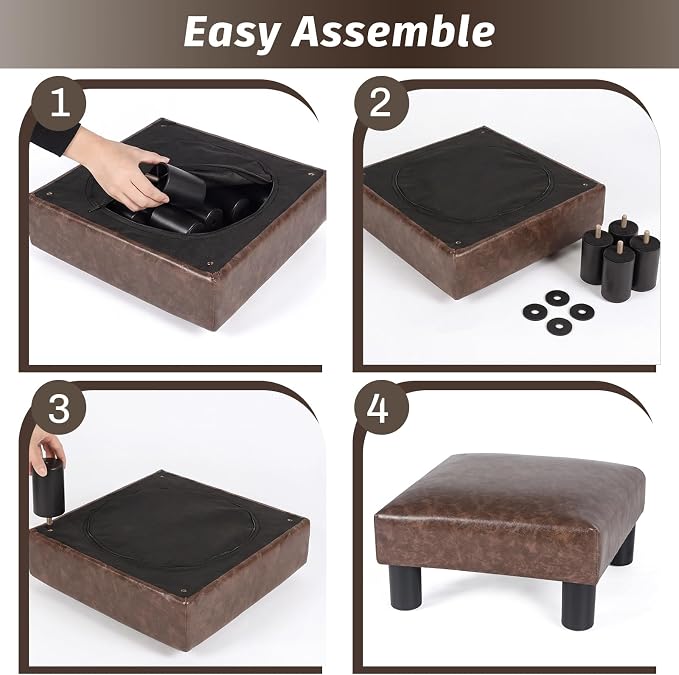 Easy Assemble

1

2

3

4