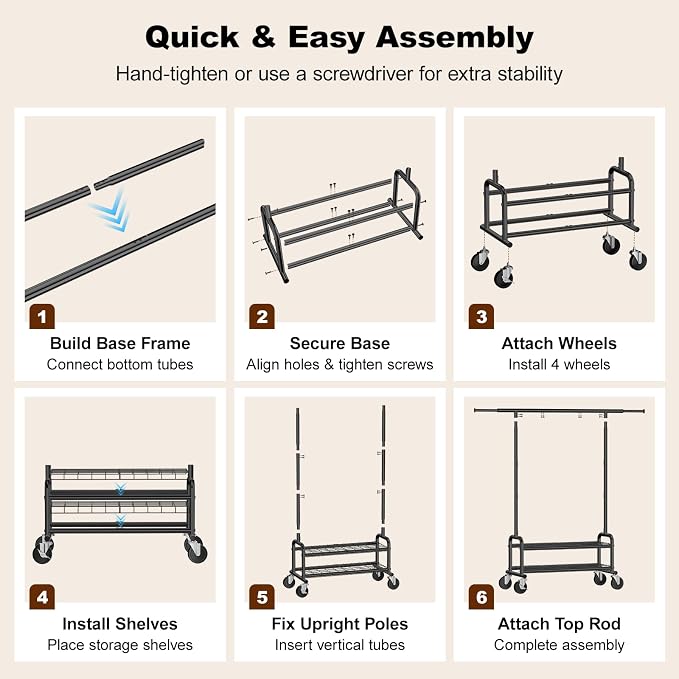 Quick & Easy Assembly

Hand-tighten or use a screwdriver for extra stability

1

Build Base Frame

Connect bottom tubes

2

Secure Base

Align holes & tighten screws

3

Attach Wheels

Install 4 wheels

4

Install Shelves

Place storage shelves

5

Fix Upright Poles

Insert vertical tubes

6

Attach Top Rod

Complete assembly