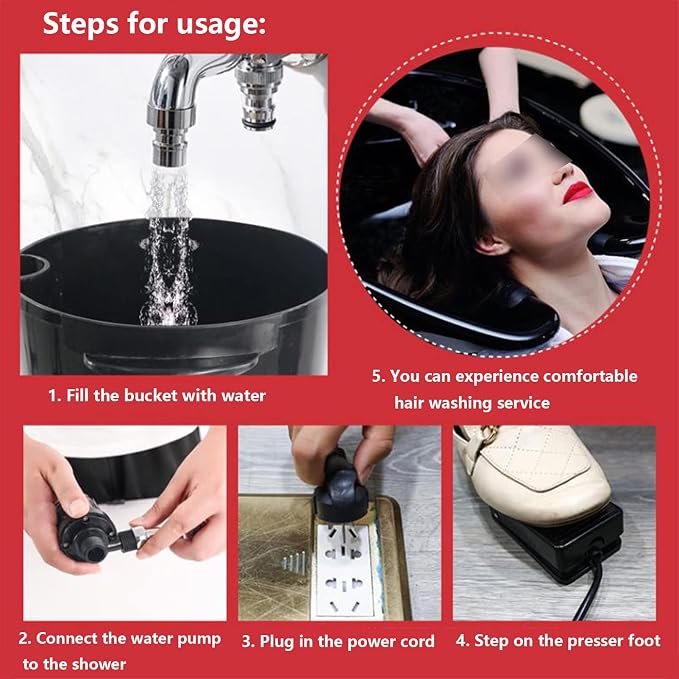 Steps for usage:

1. Fill the bucket with water

5. You can experience comfortable hair washing service

2. Connect the water pump to the shower

3. Plug in the power cord

4. Step on the presser foot