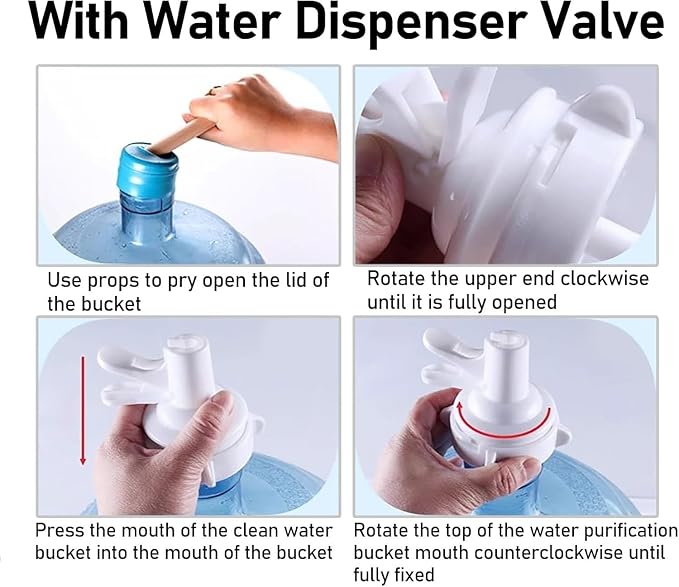 With Water Dispenser Valve

Use props to pry open the lid of the bucket

Rotate the upper end clockwise until it is fully opened

Press the mouth of the clean water bucket into the mouth of the bucket

Rotate the top of the water purification bucket mouth counterclockwise until fully fixed