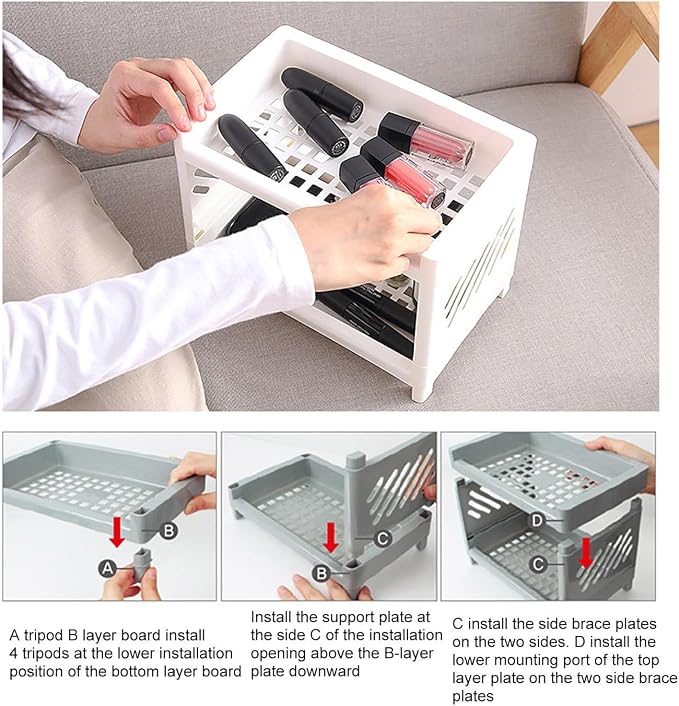 B

A

C

B

D

C

A tripod B layer board install 4 tripods at the lower installation position of the bottom layer board

Install the support plate at the side C of the installation opening above the B-layer plate downward

C install the side brace plates on the two sides. D install the lower mounting port of the top layer plate on the two side brace plates