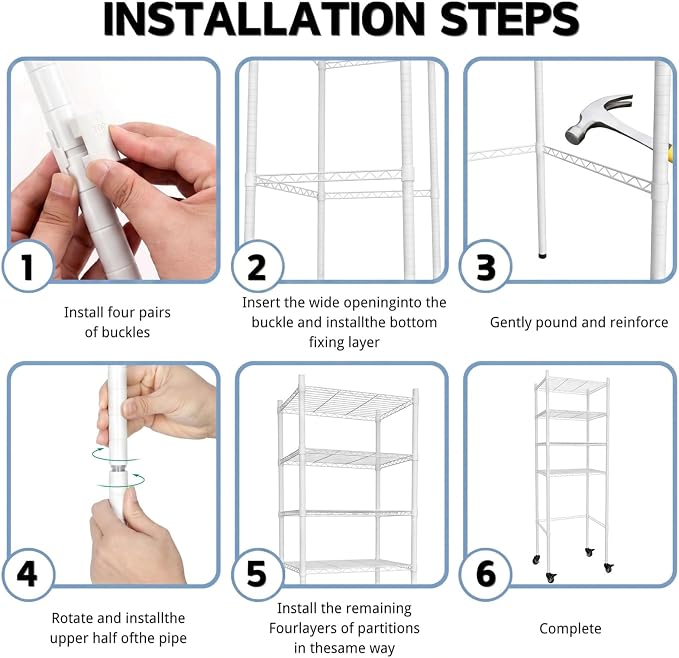 INSTALLATION STEPS

1

Install four pairs of buckles

2

Insert the wide openinginto the buckle and installthe bottom fixing layer

3

Gently pound and reinforce

4

Rotate and installthe upper half ofthe pipe

5

Install the remaining Fourlayers of partitions in thesame way

6

Complete