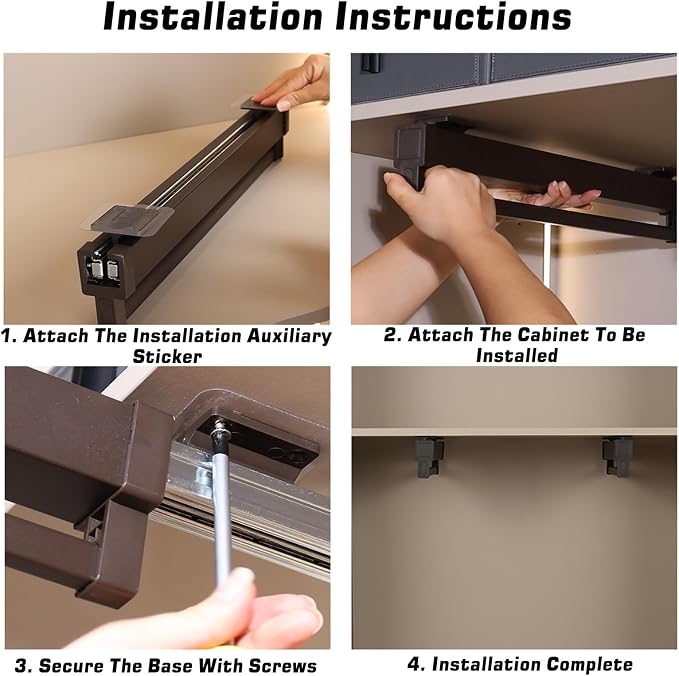 Installation Instructions

1. Attach The Installation Auxiliary Sticker

2. Attach The Cabinet To Be Installed

3. Secure The Base With Screws

4. Installation Complete