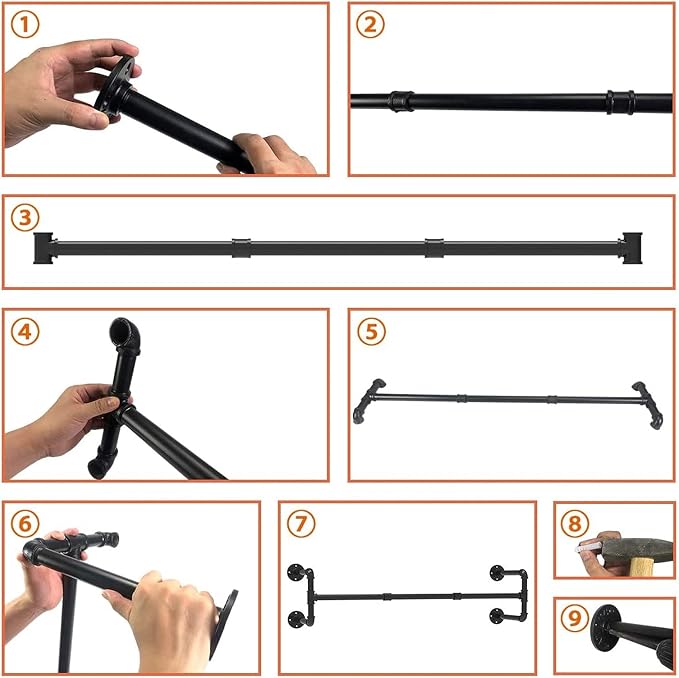 1
2
3
4
5
6
7
8
9