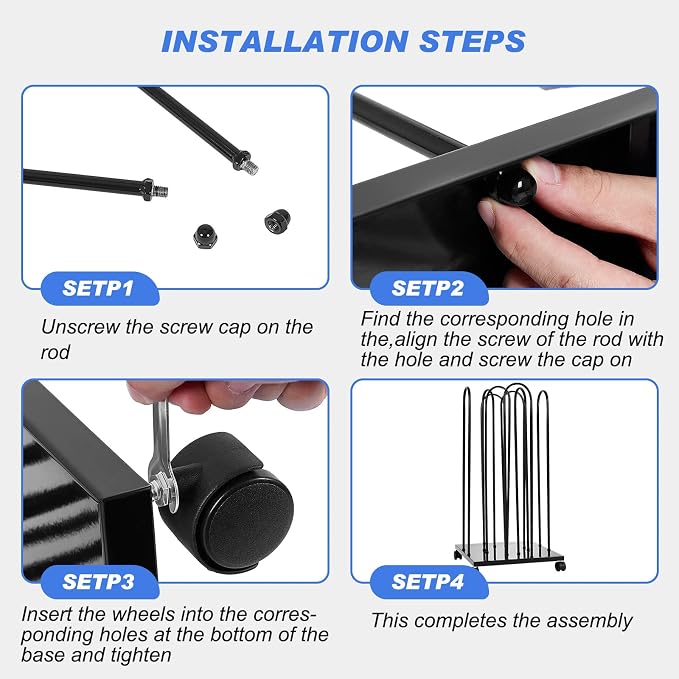 INSTALLATION STEPS

SETP1

Unscrew the screw cap on the rod

SETP2

Find the corresponding hole in the,align the screw of the rod with the hole and screw the cap on

SETP3

Insert the wheels into the corresponding holes at the bottom of the base and tighten

SETP4

This completes the assembly