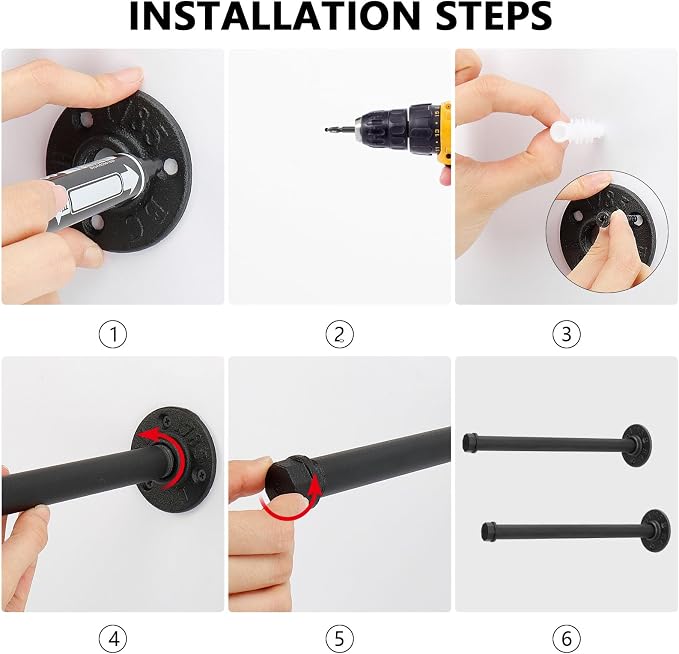 INSTALLATION STEPS

①

②

③

④

⑤

⑥