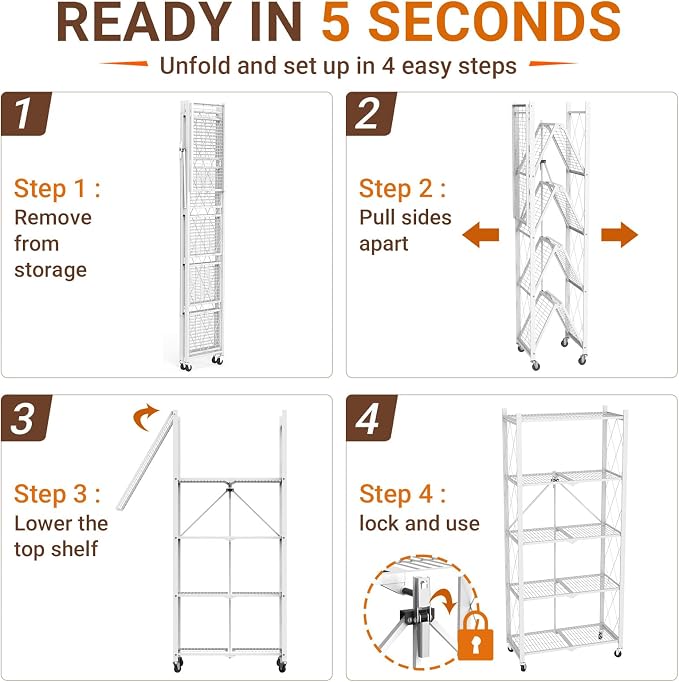 READY IN 5 SECONDS

Unfold and set up in 4 easy steps

1

Step 1 :
Remove from storage

2

Step 2 :
Pull sides apart

3

Step 3 :
Lower the top shelf

4

Step 4 :
lock and use