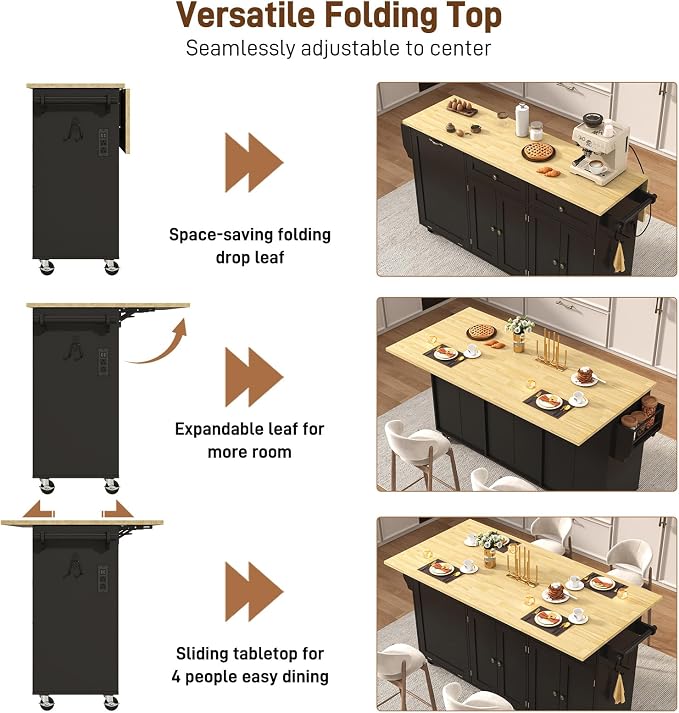 Versatile Folding Top
Seamlessly adjustable to center

Space-saving folding drop leaf

Expandable leaf for more room

Sliding tabletop for 4 people easy dining