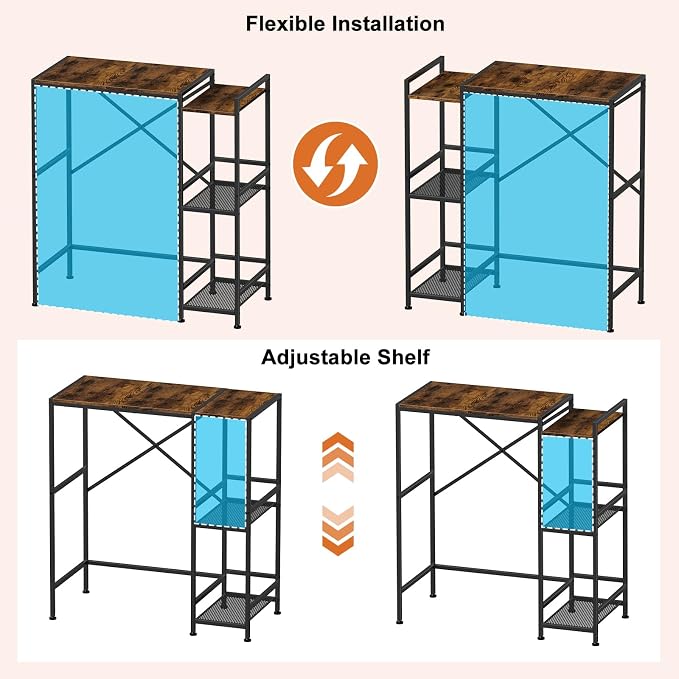 Flexible Installation

Adjustable Shelf