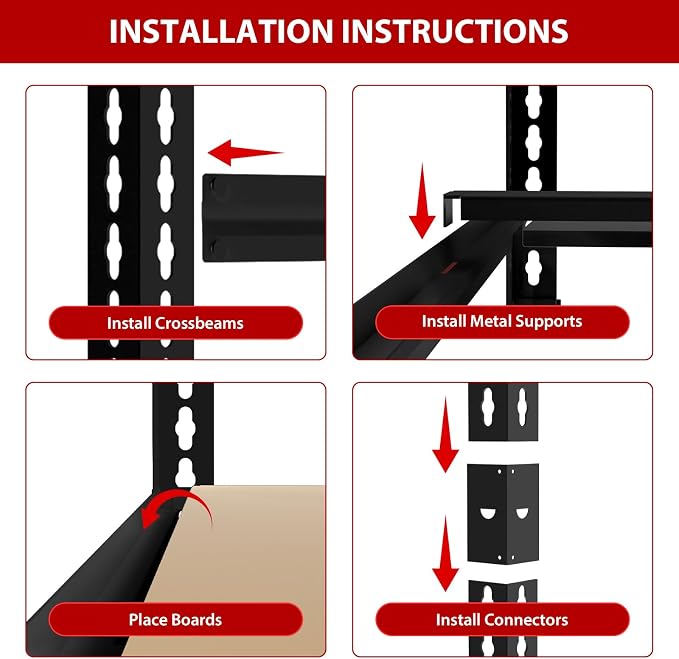 INSTALLATION INSTRUCTIONS

Install Crossbeams

Install Metal Supports

Place Boards

Install Connectors