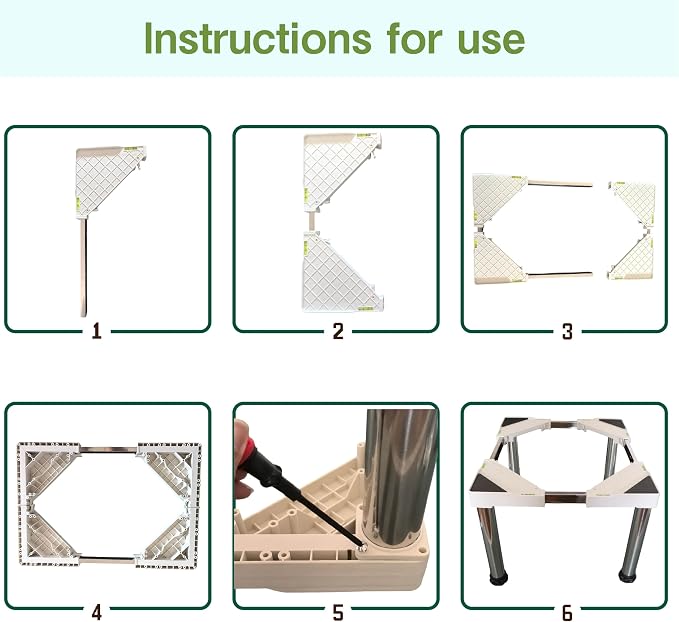 Instructions for use

1

2

3

4

5

6