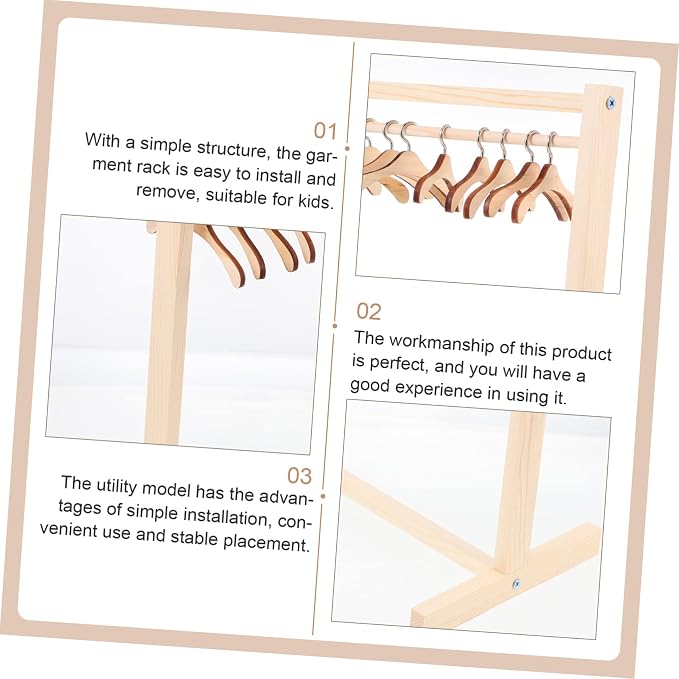 01
With a simple structure, the garment rack is easy to install and remove, suitable for kids.

02
The workmanship of this product is perfect, and you will have a good experience in using it.

03
The utility model has the advantages of simple installation, convenient use and stable placement.