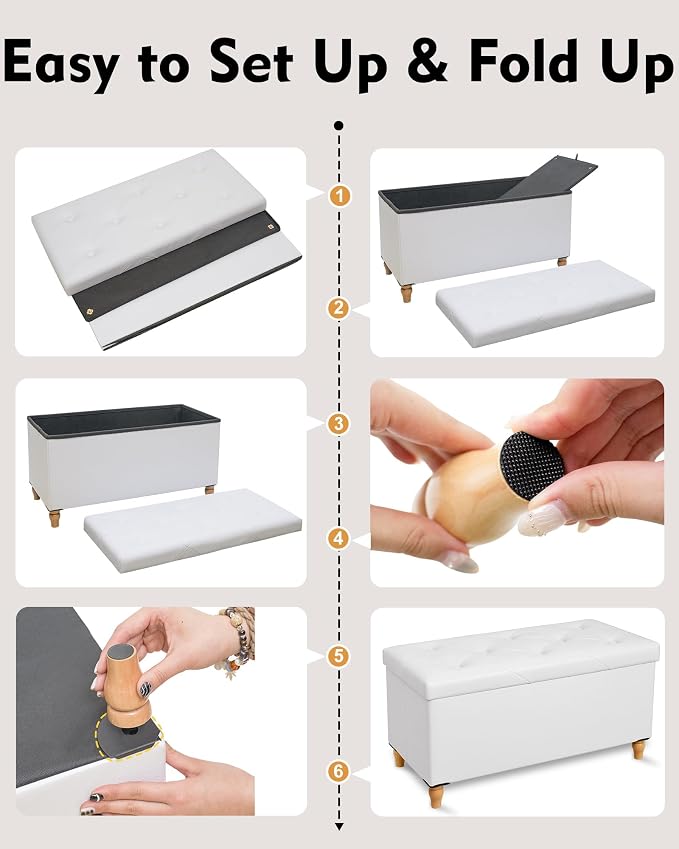 Easy to Set Up & Fold Up

1

2

3

4

5

6