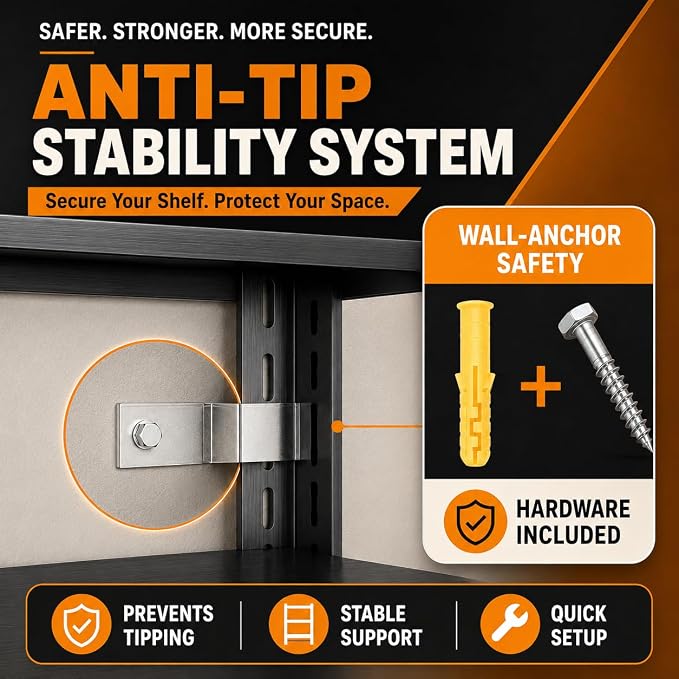 SAFER. STRONGER. MORE SECURE.

ANTI-TIP
STABILITY SYSTEM

Secure Your Shelf. Protect Your Space.

WALL-ANCHOR SAFETY

+

HARDWARE INCLUDED

PREVENTS TIPPING

STABLE SUPPORT

QUICK SETUP