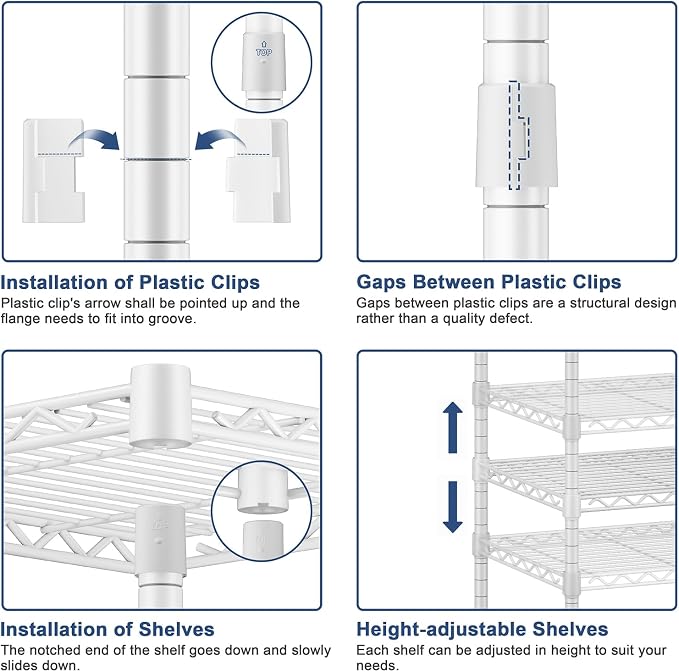 TOP

Installation of Plastic Clips
Plastic clip's arrow shall be pointed up and the flange needs to fit into groove.

Gaps Between Plastic Clips
Gaps between plastic clips are a structural design rather than a quality defect.

Installation of Shelves
The notched end of the shelf goes down and slowly slides down.

Height-adjustable Shelves
Each shelf can be adjusted in height to suit your needs.