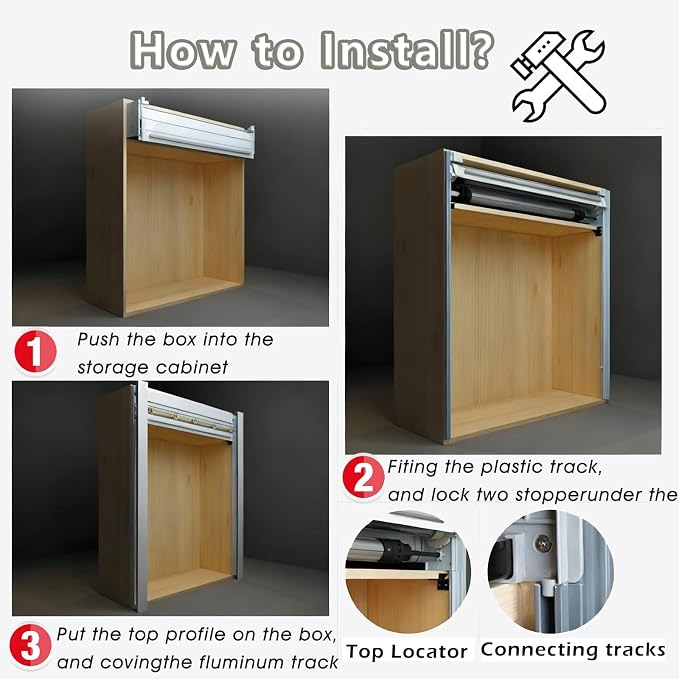 How to Install?

1 Push the box into the storage cabinet

2 Fiting the plastic track, and lock two stopperunder the

3 Put the top profile on the box, and covingthe fluminum track

Top Locator

Connecting tracks