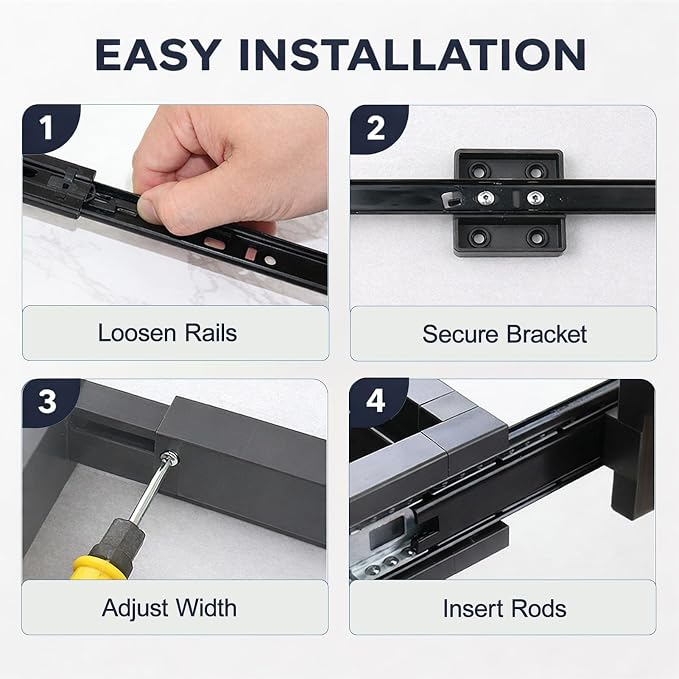 EASY INSTALLATION

1
Loosen Rails

2
Secure Bracket

3
Adjust Width

4
Insert Rods