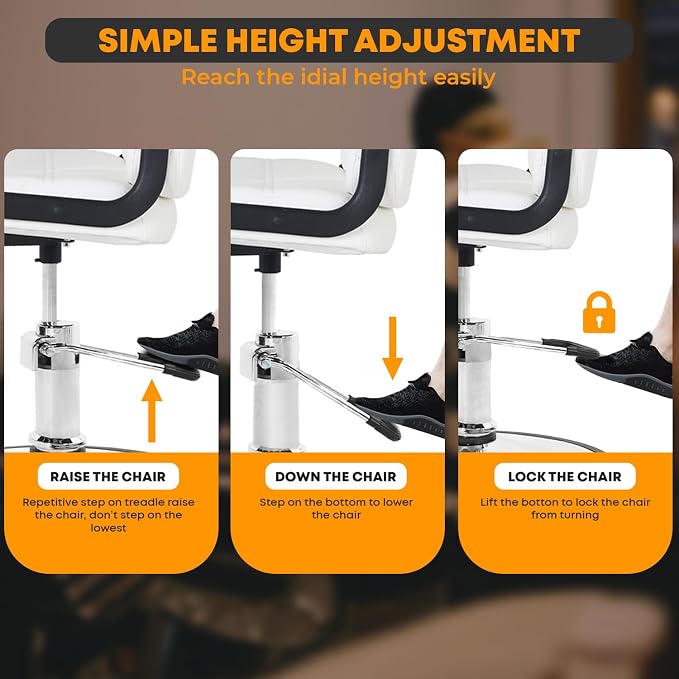 SIMPLE HEIGHT ADJUSTMENT

Reach the idial height easily

RAISE THE CHAIR

Repetitive step on treadle raise the chair, don't step on the lowest

DOWN THE CHAIR

Step on the bottom to lower the chair

LOCK THE CHAIR

Lift the botton to lock the chair from turning