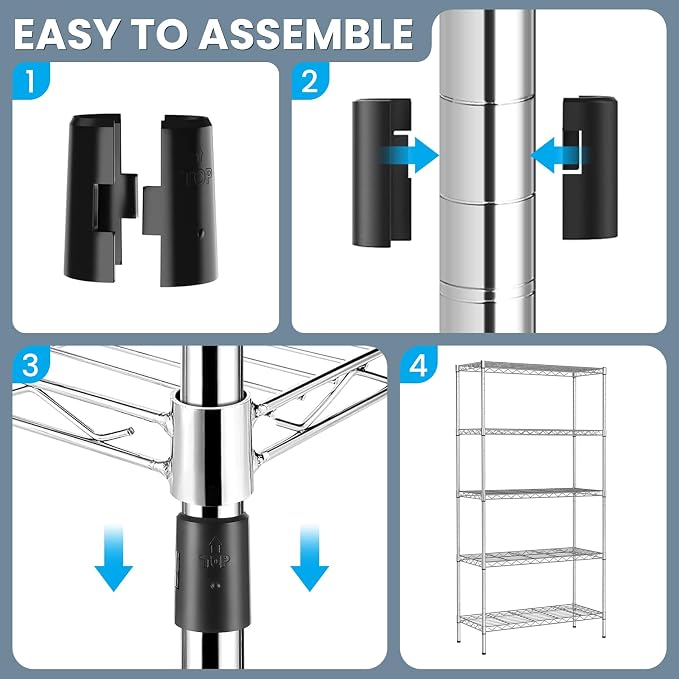 EASY TO ASSEMBLE

1

TOP

2

3

TOP

4