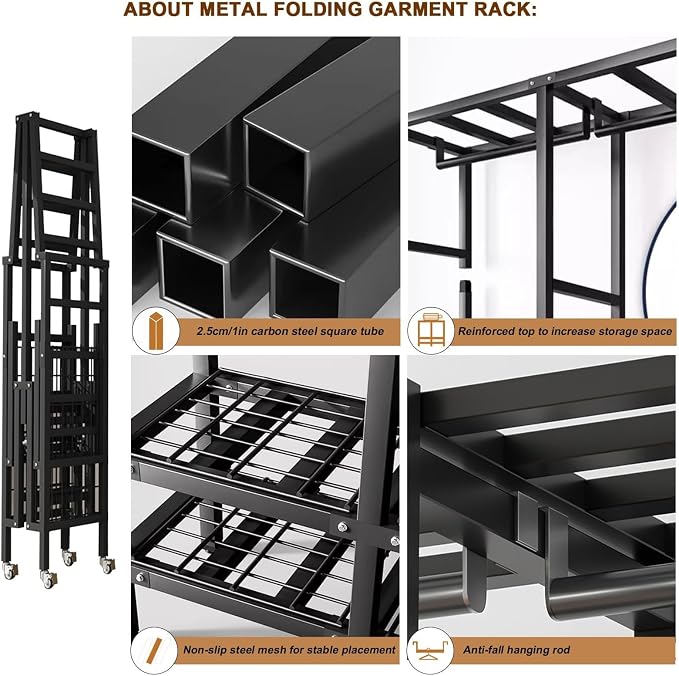 ABOUT METAL FOLDING GARMENT RACK:

2.5cm/1in carbon steel square tube

Reinforced top to increase storage space

Non-slip steel mesh for stable placement

Anti-fall hanging rod