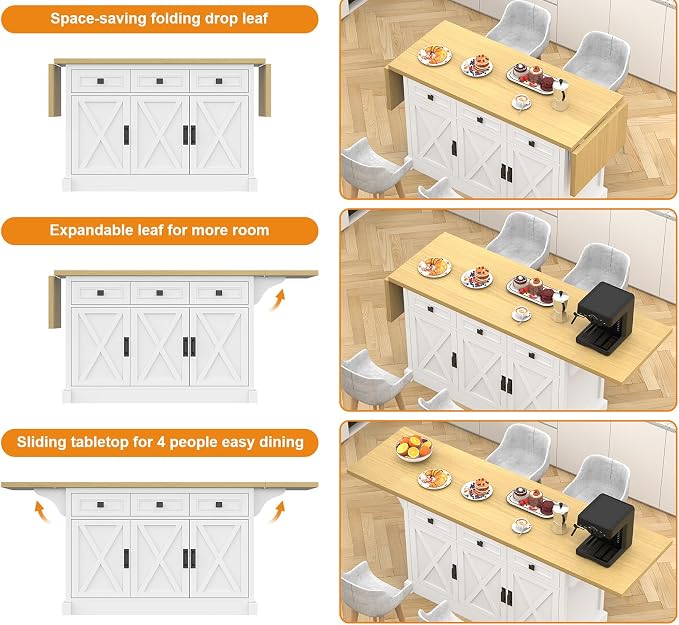 Space-saving folding drop leaf

Expandable leaf for more room

Sliding tabletop for 4 people easy dining