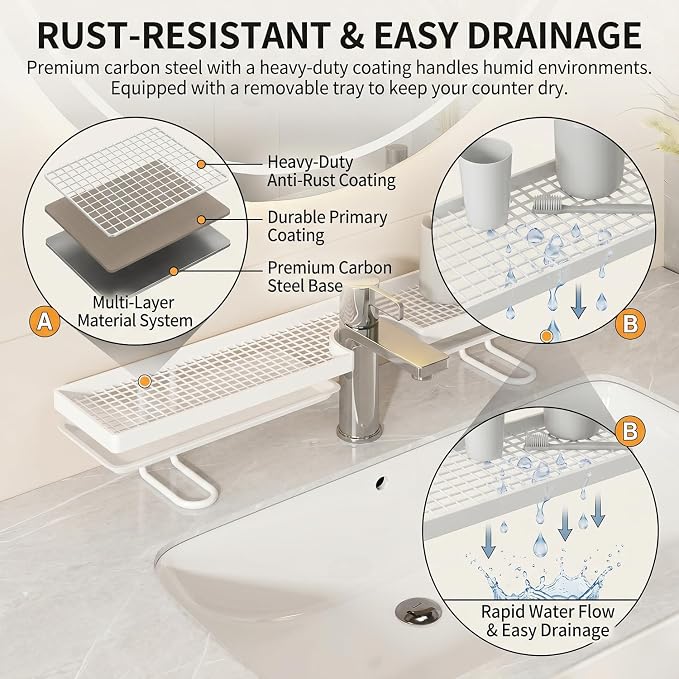 RUST-RESISTANT & EASY DRAINAGE

Premium carbon steel with a heavy-duty coating handles humid environments. Equipped with a removable tray to keep your counter dry.

Heavy-Duty
Anti-Rust Coating

Durable Primary
Coating

Premium Carbon
Steel Base

Multi-Layer
Material System

A

B

B

Rapid Water Flow
& Easy Drainage