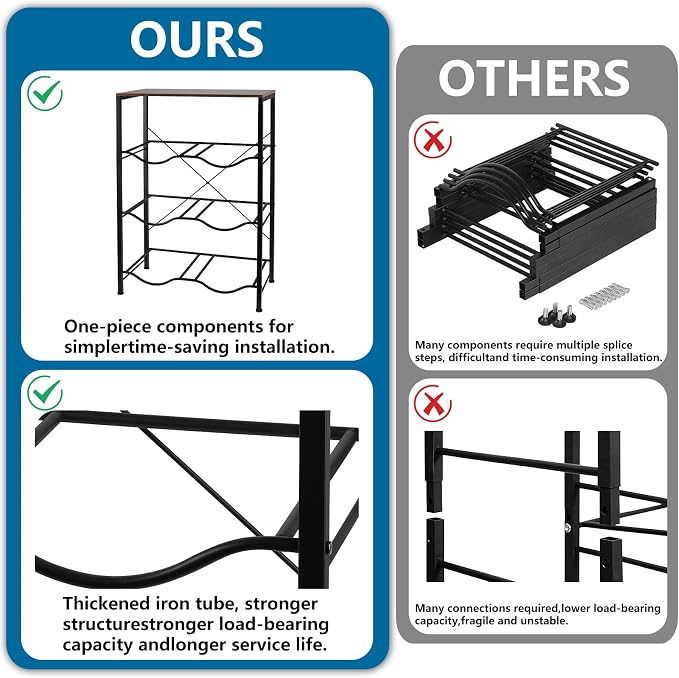 OURS

One-piece components for simplertime-saving installation.

Thickened iron tube, stronger structurestronger load-bearing capacity andlonger service life.

OTHERS

Many components require multiple splice steps, difficultand time-consuming installation.

Many connections required,lower load-bearing capacity,fragile and unstable.