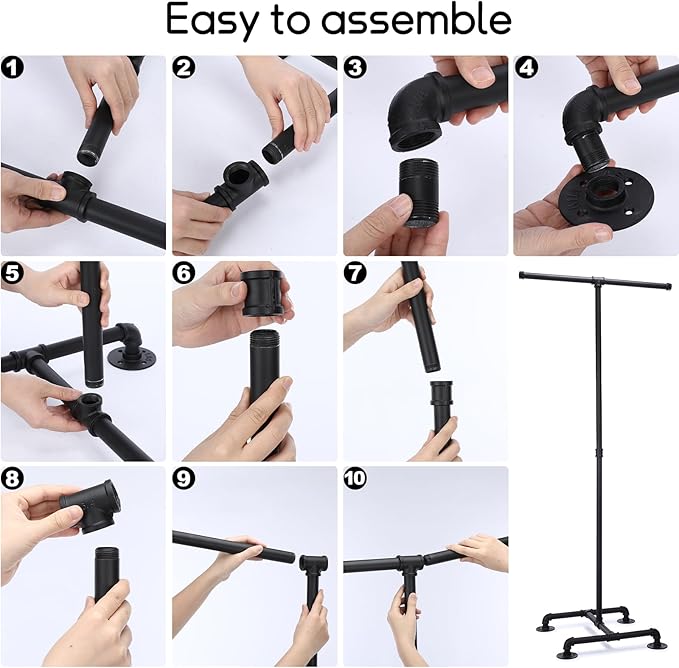 Easy to assemble

1

2

3

4

5

6

7

8

9

10