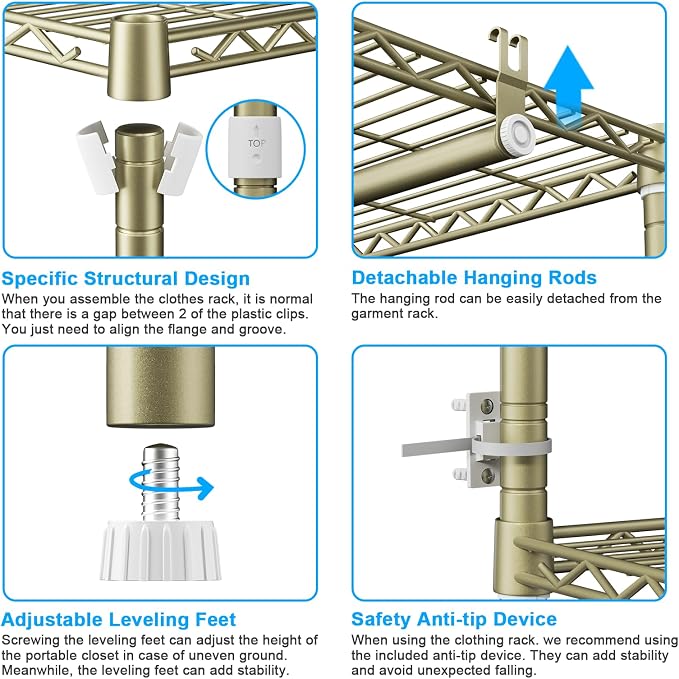 TOP

Specific Structural Design

When you assemble the clothes rack, it is normal that there is a gap between 2 of the plastic clips. You just need to align the flange and groove.

Detachable Hanging Rods

The hanging rod can be easily detached from the garment rack.

Adjustable Leveling Feet

Screwing the leveling feet can adjust the height of the portable closet in case of uneven ground. Meanwhile, the leveling feet can add stability.

Safety Anti-tip Device

When using the clothing rack. we recommend using the included anti-tip device. They can add stability and avoid unexpected falling.