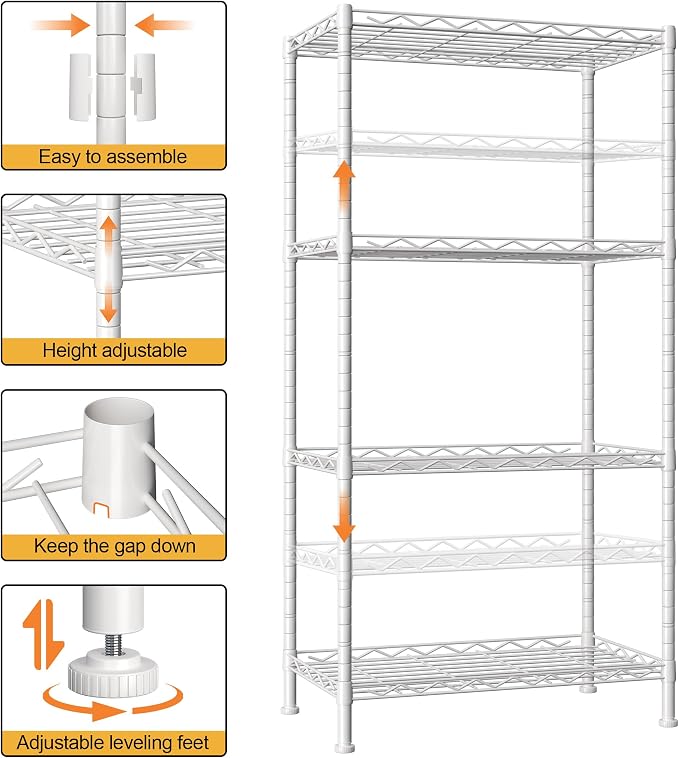 Easy to assemble

Height adjustable

Keep the gap down

Adjustable leveling feet