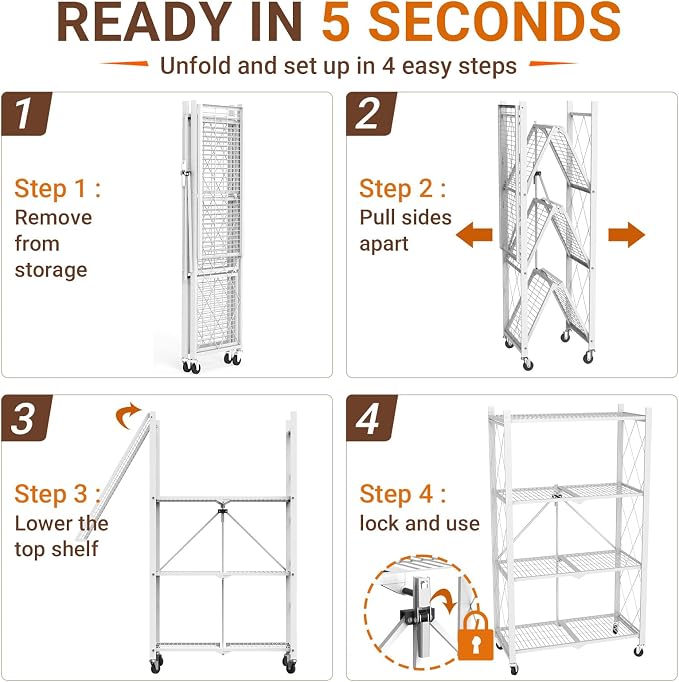 READY IN 5 SECONDS

Unfold and set up in 4 easy steps

1

Step 1 :
Remove from storage

2

Step 2 :
Pull sides apart

3

Step 3 :
Lower the top shelf

4

Step 4 :
lock and use