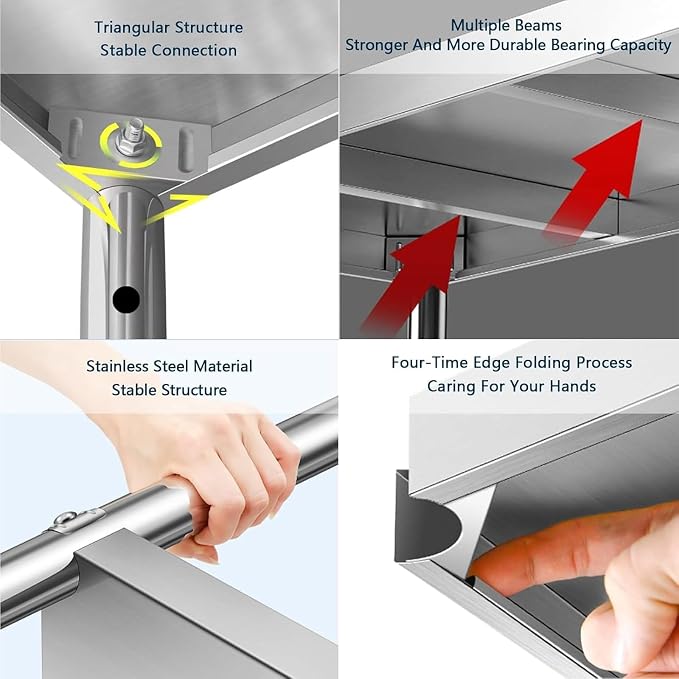 Triangular Structure
Stable Connection

Multiple Beams
Stronger And More Durable Bearing Capacity

Stainless Steel Material
Stable Structure

Four-Time Edge Folding Process
Caring For Your Hands