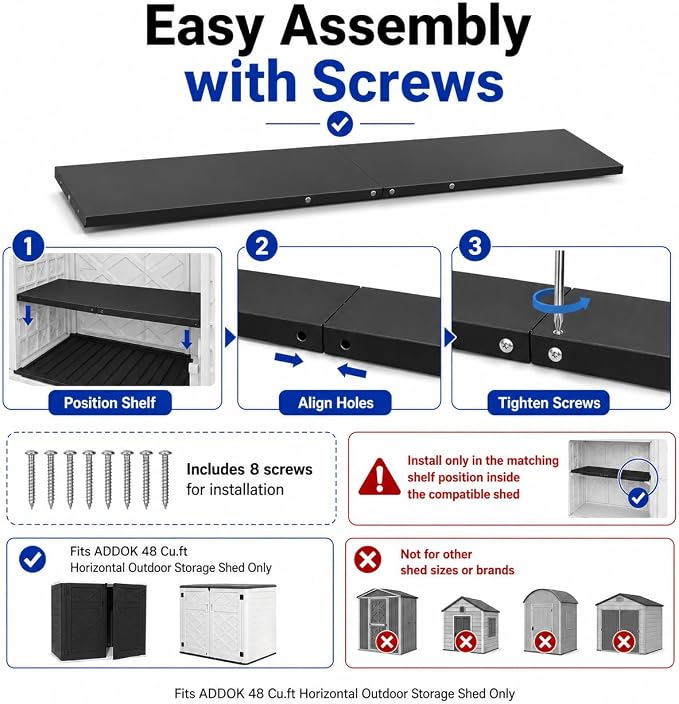 Easy Assembly with Screws

1
Position Shelf

2
Align Holes

3
Tighten Screws

Includes 8 screws for installation

Install only in the matching shelf position inside the compatible shed

Fits ADDOK 48 Cu.ft Horizontal Outdoor Storage Shed Only

Not for other shed sizes or brands

Fits ADDOK 48 Cu.ft Horizontal Outdoor Storage Shed Only