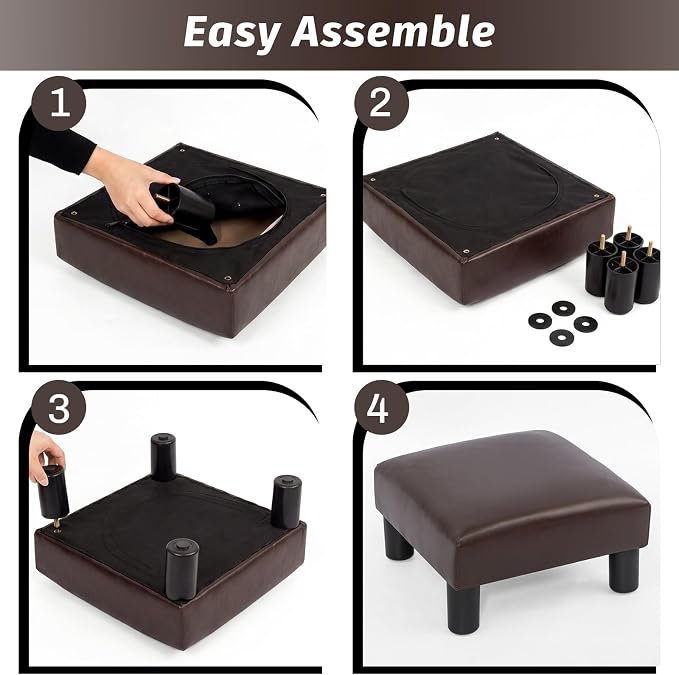 Easy Assemble

1

2

3

4