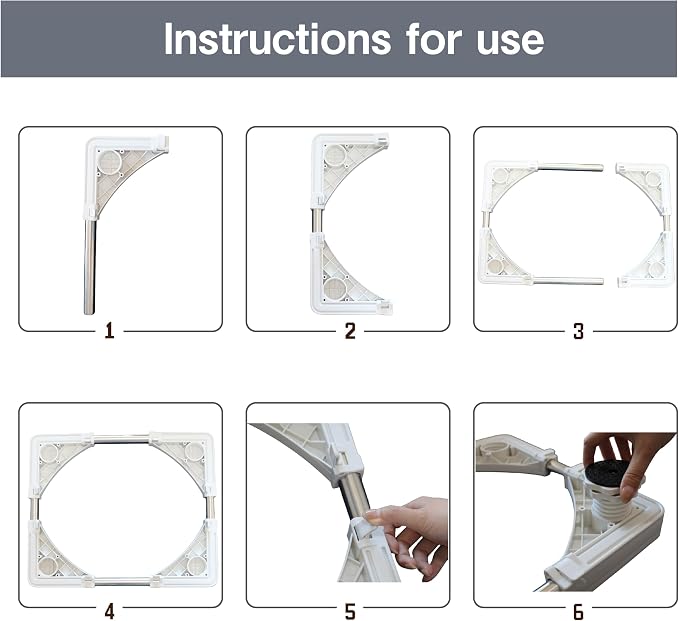 Instructions for use

1

2

3

4

5

6