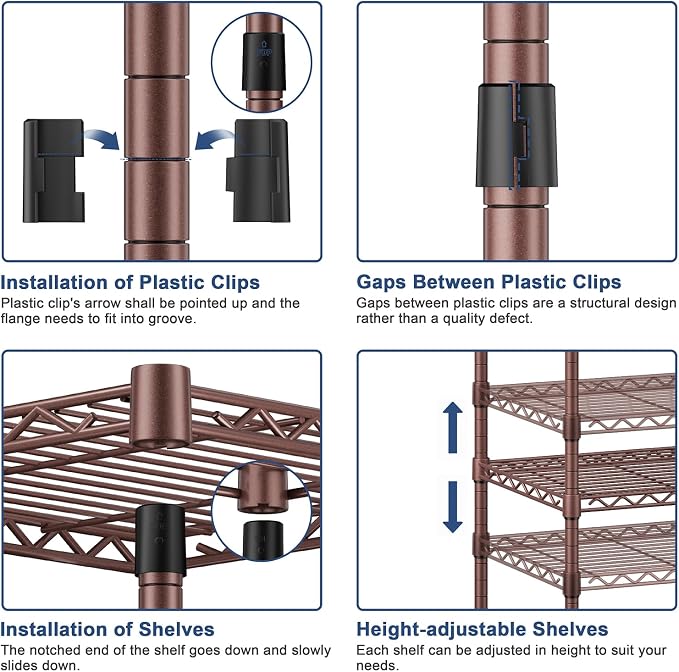 Installation of Plastic Clips

Plastic clip's arrow shall be pointed up and the flange needs to fit into groove.

Gaps Between Plastic Clips

Gaps between plastic clips are a structural design rather than a quality defect.

Installation of Shelves

The notched end of the shelf goes down and slowly slides down.

Height-adjustable Shelves

Each shelf can be adjusted in height to suit your needs.