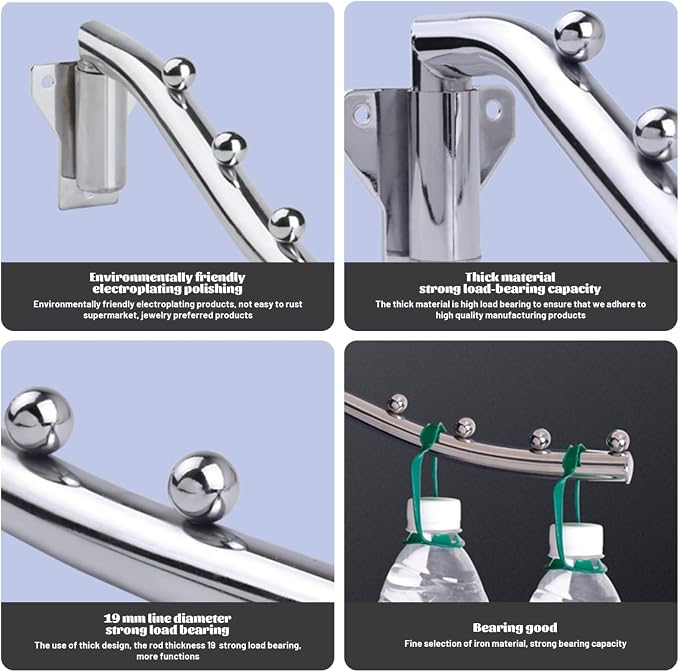 Environmentally friendly electroplating polishing

Environmentally friendly electroplating products, not easy to rust supermarket, jewelry preferred products

Thick material strong load-bearing capacity

The thick material is high load bearing to ensure that we adhere to high quality manufacturing products

19 mm line diameter strong load bearing

The use of thick design, the rod thickness 19 strong load bearing, more functions

Bearing good

Fine selection of iron material, strong bearing capacity