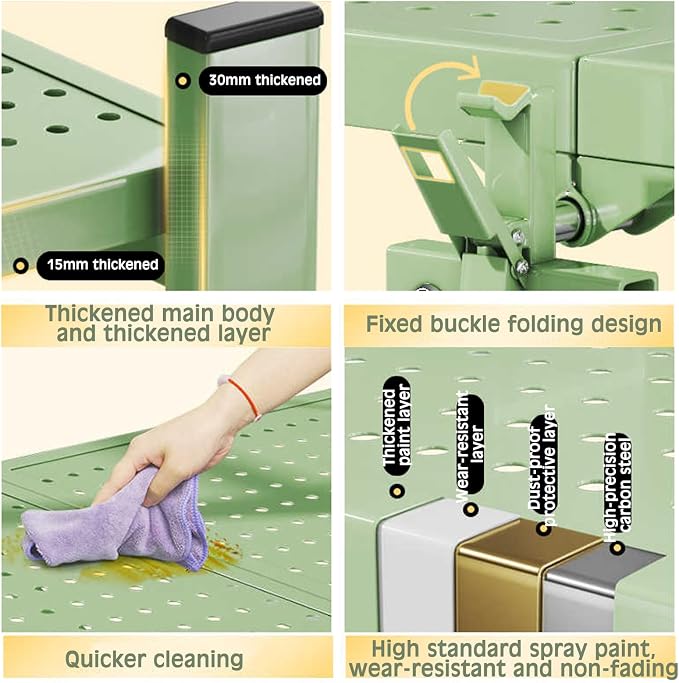 30mm thickened

15mm thickened

Thickened main body and thickened layer

Fixed buckle folding design

Quicker cleaning

Thickened paint layer

Wear-resistant layer

Dust-proof protective layer

High-precision carbon steel

High standard spray paint, wear-resistant and non-fading