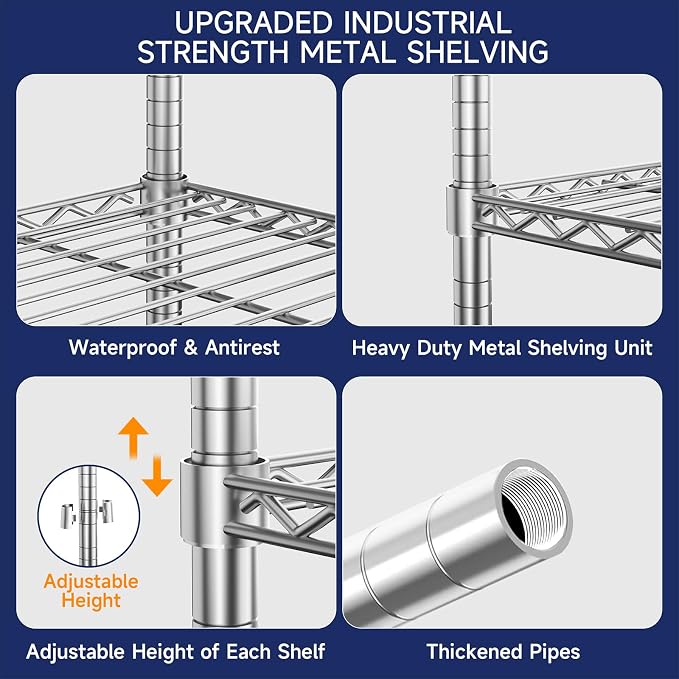 UPGRADED INDUSTRIAL
STRENGTH METAL SHELVING

Waterproof & Antirest

Heavy Duty Metal Shelving Unit

Adjustable
Height

Adjustable Height of Each Shelf

Thickened Pipes