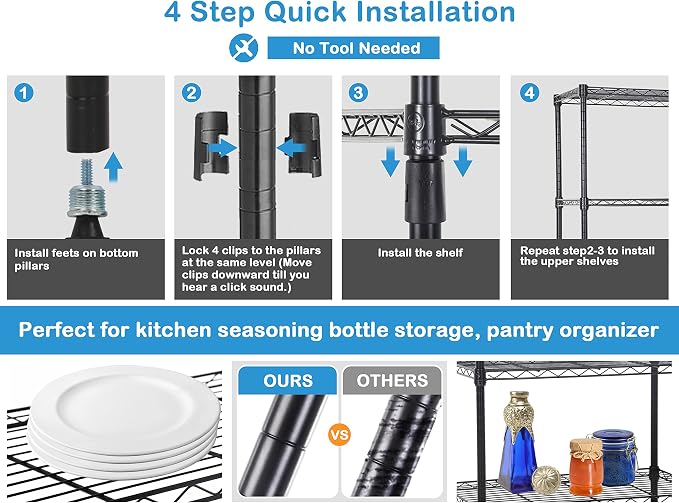 4 Step Quick Installation

No Tool Needed

1

Install feets on bottom pillars

2

Lock 4 clips to the pillars at the same level (Move clips downward till you hear a click sound.)

3

Install the shelf

4

Repeat step2-3 to install the upper shelves

Perfect for kitchen seasoning bottle storage, pantry organizer

OURS

VS

OTHERS