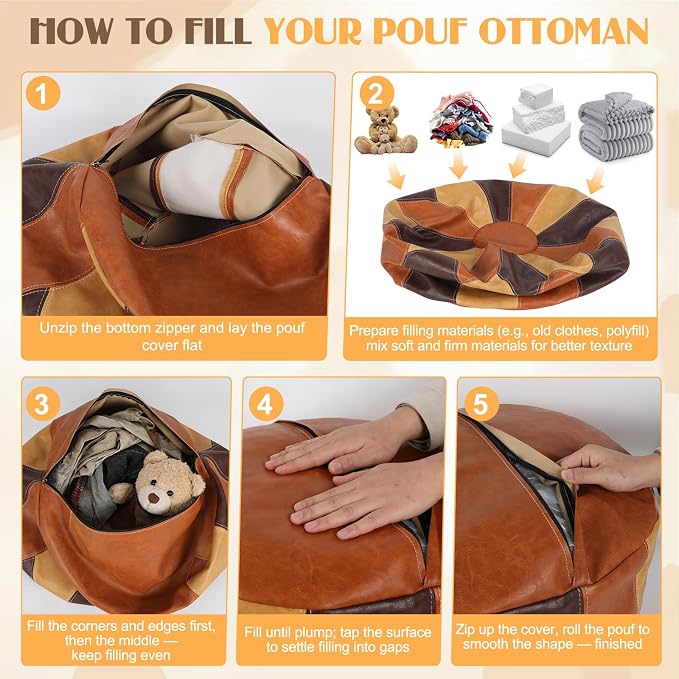 HOW TO FILL YOUR POUF OTTOMAN

1

Unzip the bottom zipper and lay the pouf cover flat

2

Prepare filling materials (e.g., old clothes, polyfill) mix soft and firm materials for better texture

3

Fill the corners and edges first, then the middle — keep filling even

4

Fill until plump; tap the surface to settle filling into gaps

5

Zip up the cover, roll the pouf to smooth the shape — finished