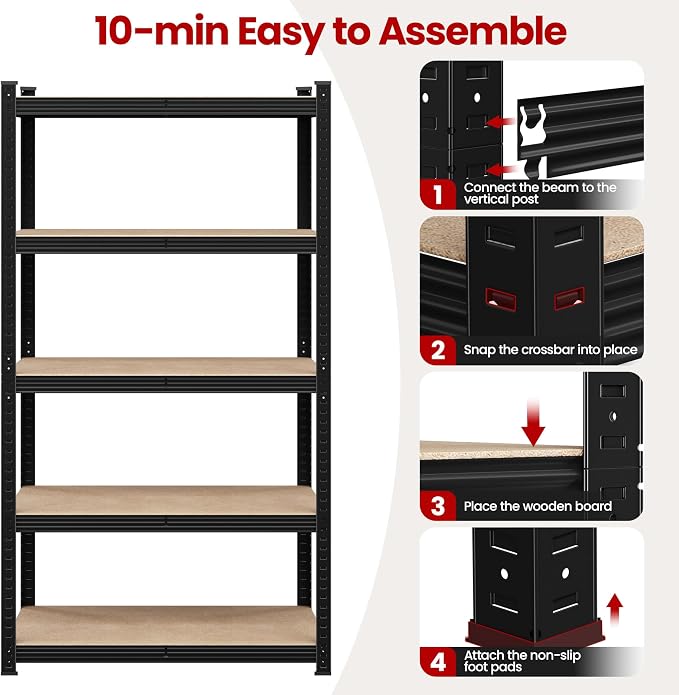 10-min Easy to Assemble

1 Connect the beam to the vertical post

2 Snap the crossbar into place

3 Place the wooden board

4 Attach the non-slip foot pads